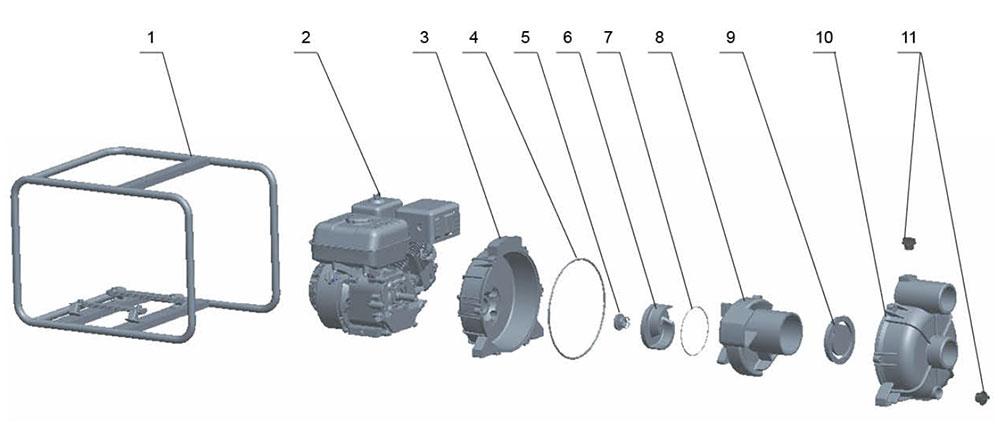 1 2 3 4 5 6 7 8 9 10 11