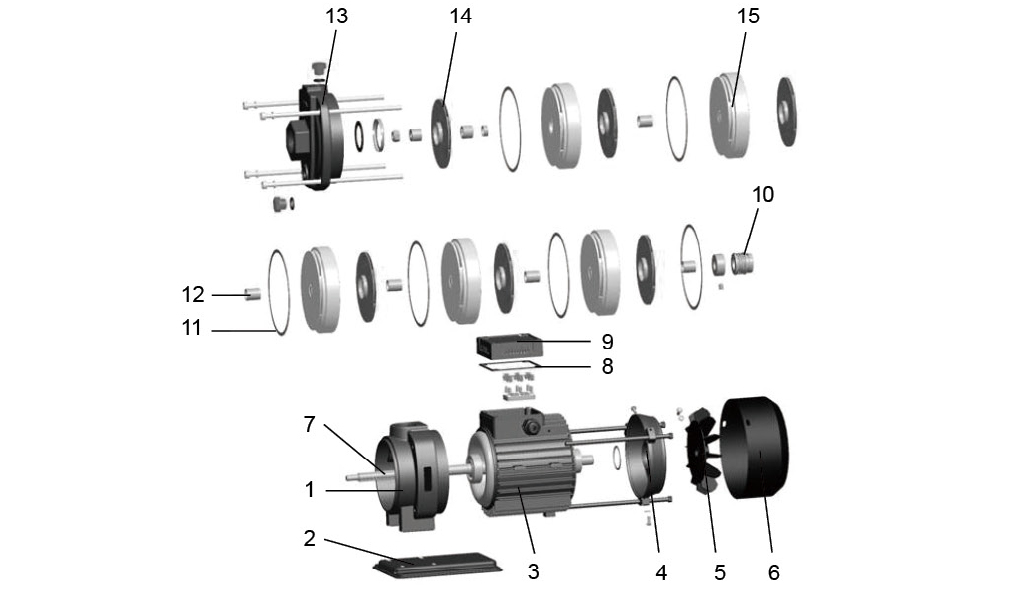 13
14
15
10
12
11
9
8
7
1
2
3
4
5
6