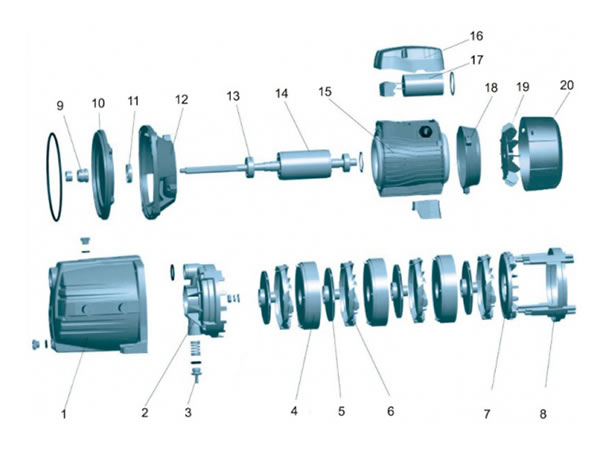 16
17
9
10
11
12
13
14
15
18
19
20
1
2
3
4
5
6
7
8