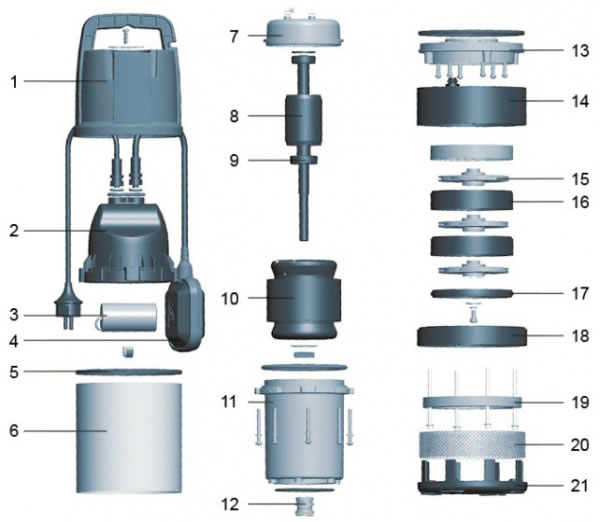 1
2
3
4
5
6
7
8
9
10
11
12
13
14
15
16
17
18
19
20
21